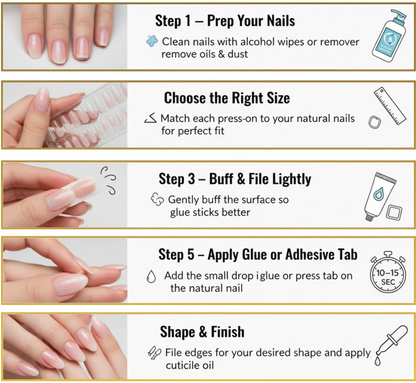 Step 1 – Prep Your Nails

Clean nails with alcohol wipes or remover remove oils & dust

Choose the Right Size

Match each press-on to your natural nails for perfect fit

Step 3 – Buff & File Lightly

Gently buff the surface so glue sticks better

Step 5 – Apply Glue or Adhesive Tab

Add the small drop iglue or press tab on the natural nail

10–15 SEC

Shape & Finish

File edges for your desired shape and apply cuticile oil